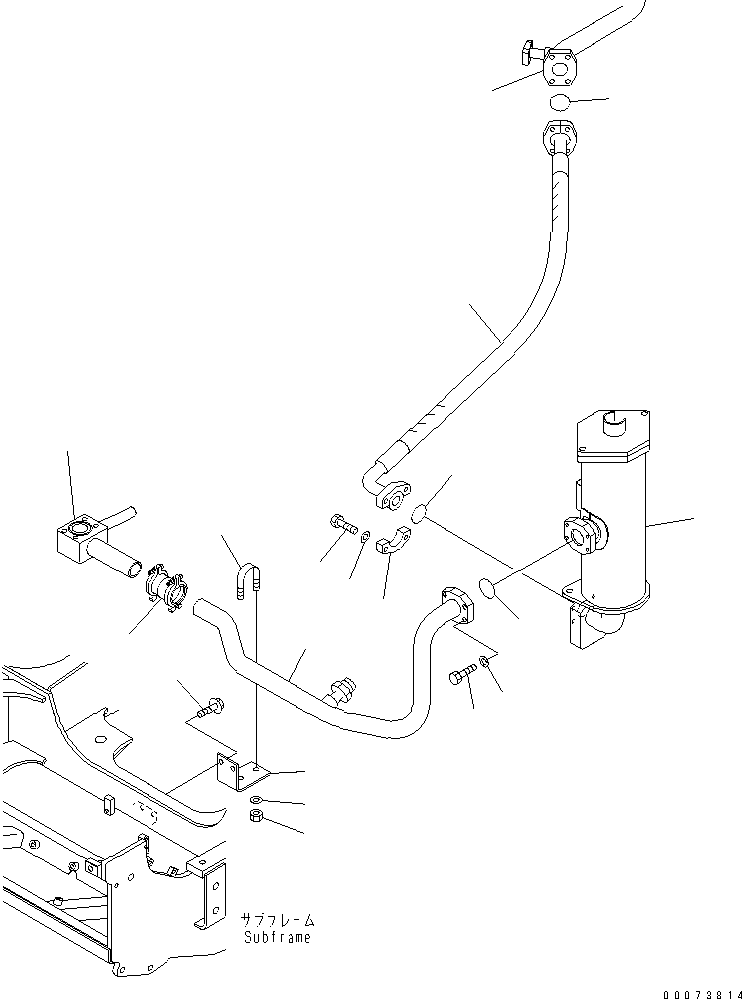 サブフレーム
Subframe

00073814