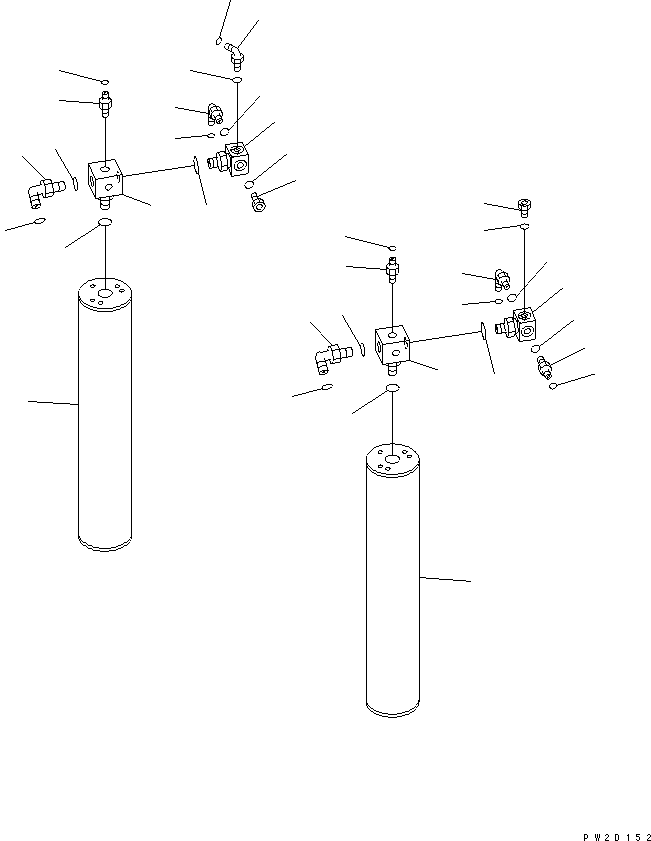 PW20152