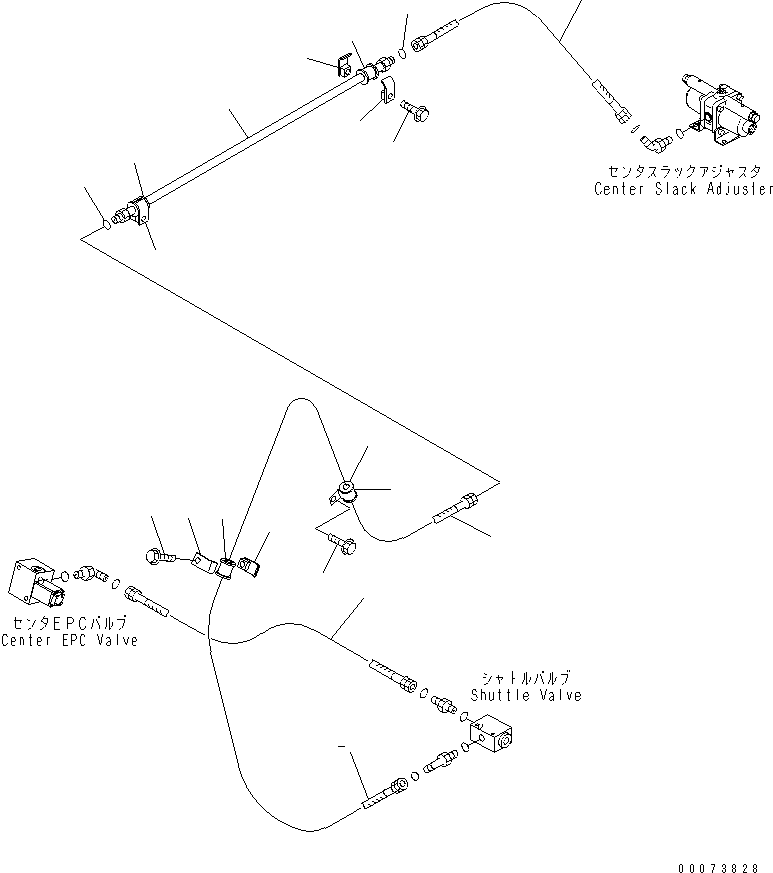 センタスラックアジャスタ
Center Slack Adjuster

センタEPCバルブ
Center EPC Valve

シャトルバルブ
Shuttle Valve

00073828