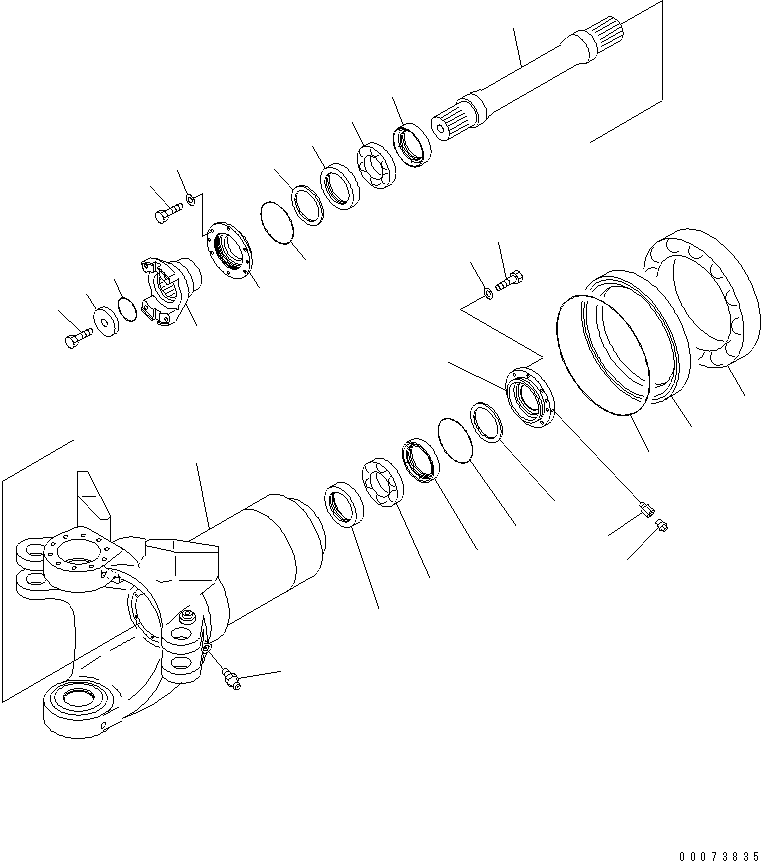 00073835