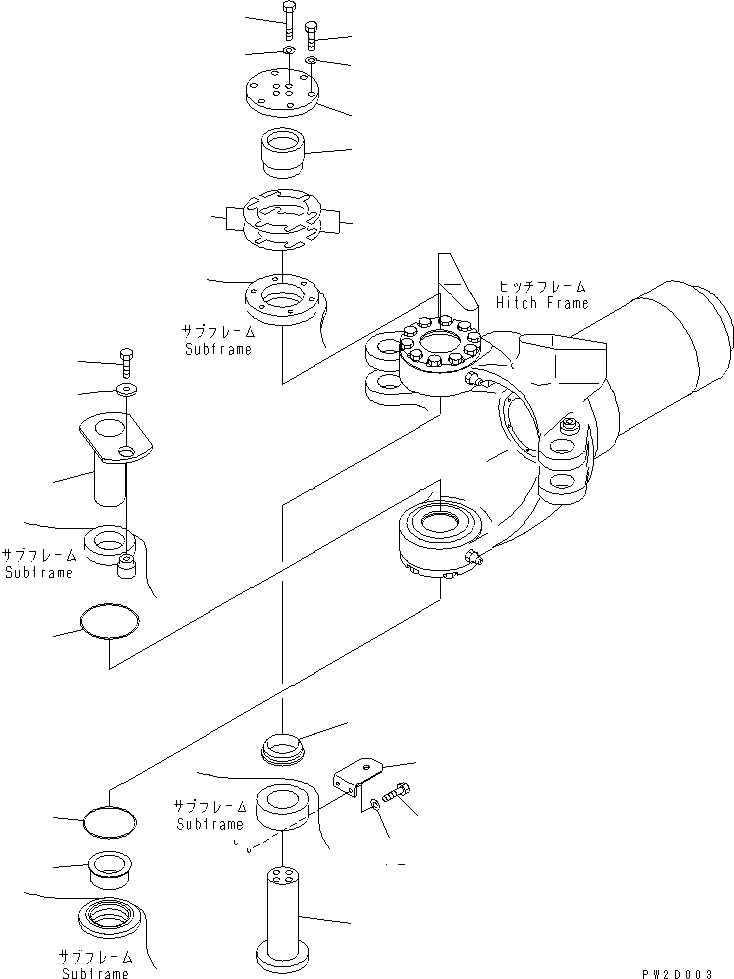 ヒッチフレーム
Hitch Frame

サブフレーム
Subframe

サブフレーム
Subframe

サブフレーム
Subframe

サブフレーム
Subframe

PW2D003