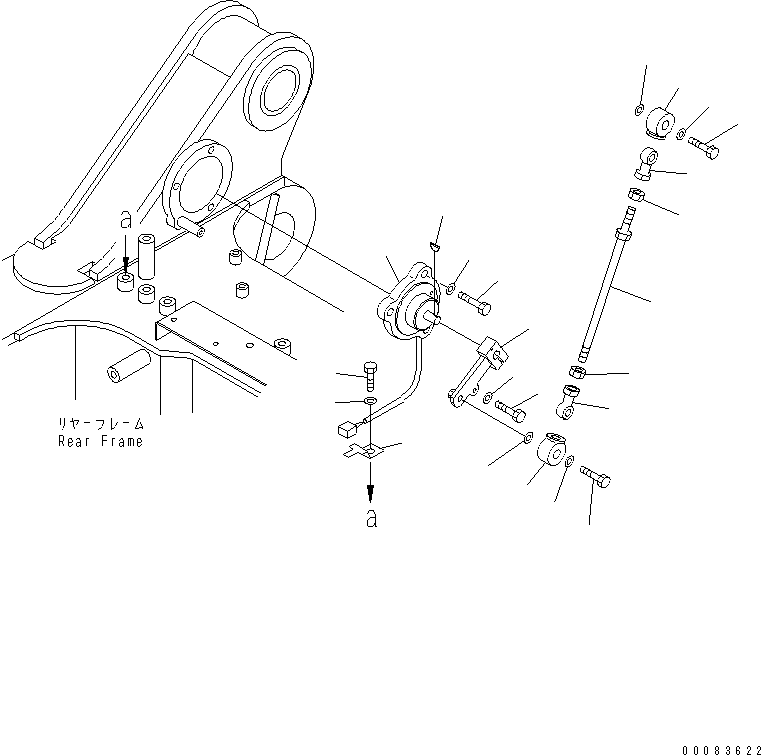 a

リヤーフレーム
Rear Frame

a

00083622