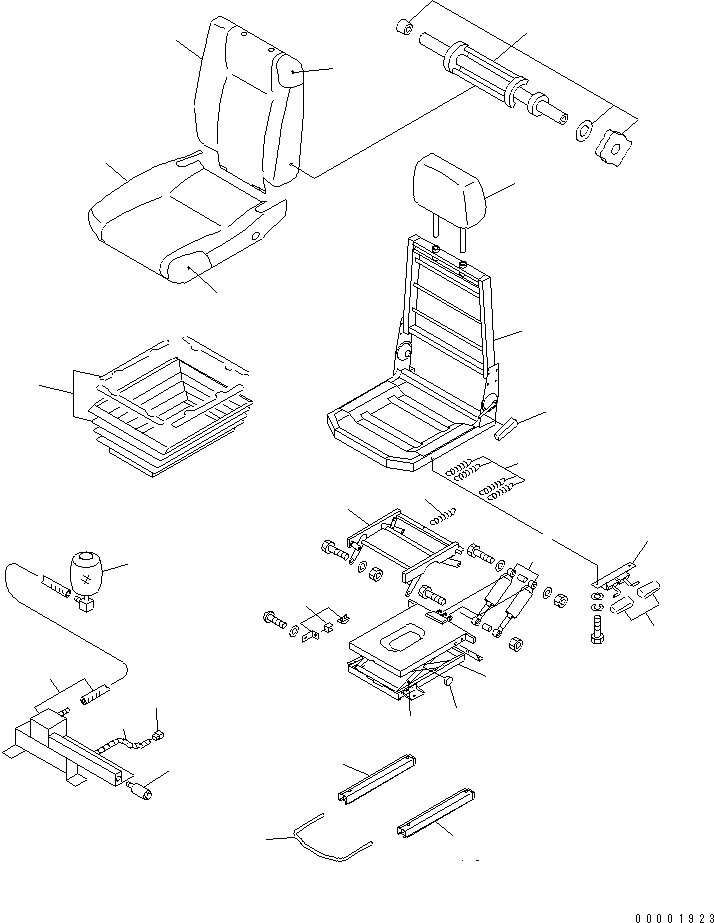 00001923