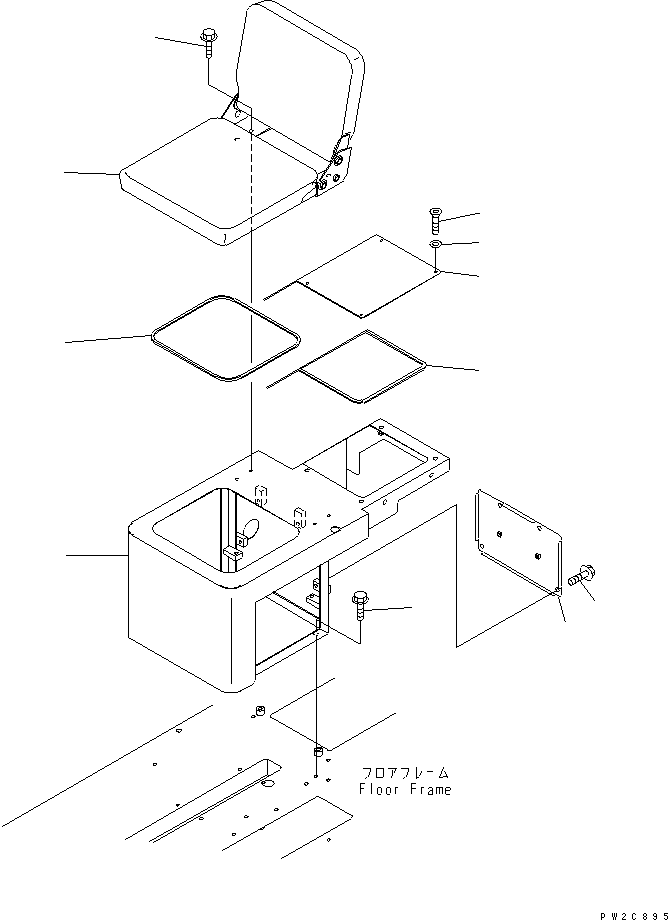 フロアフレーム
Floor Frame

PW2C895