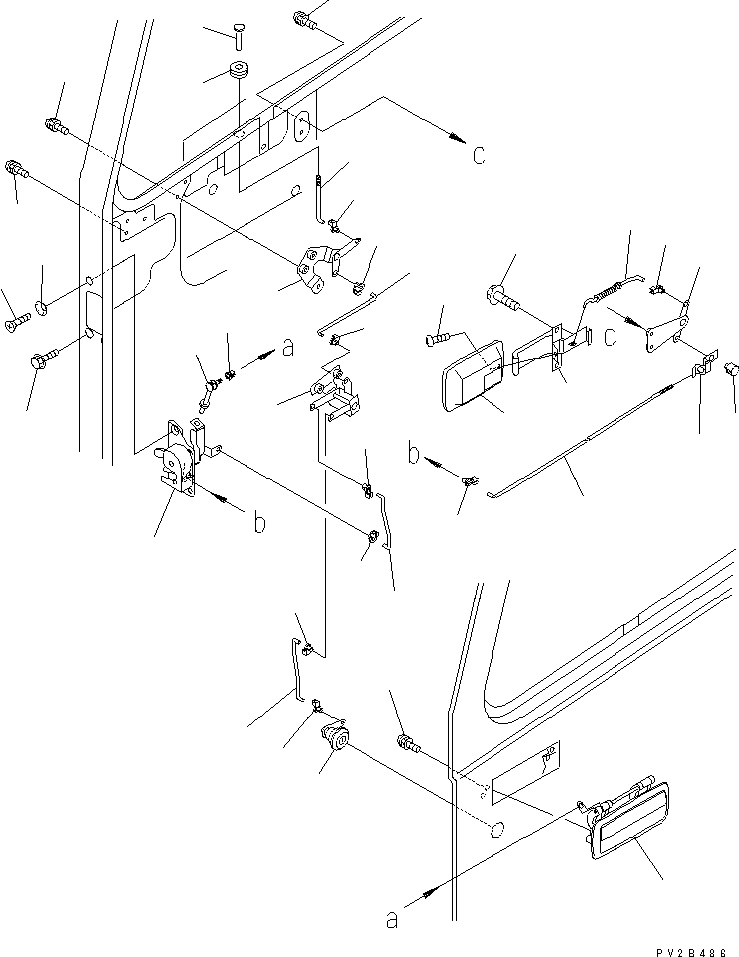 c
a
c
b
b
a
PV2B486