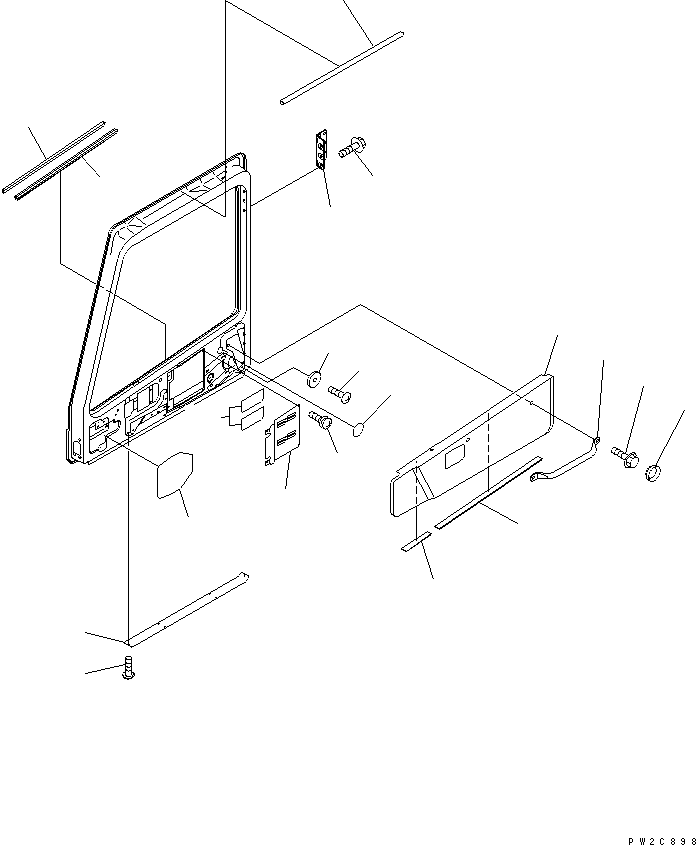 PW2C898