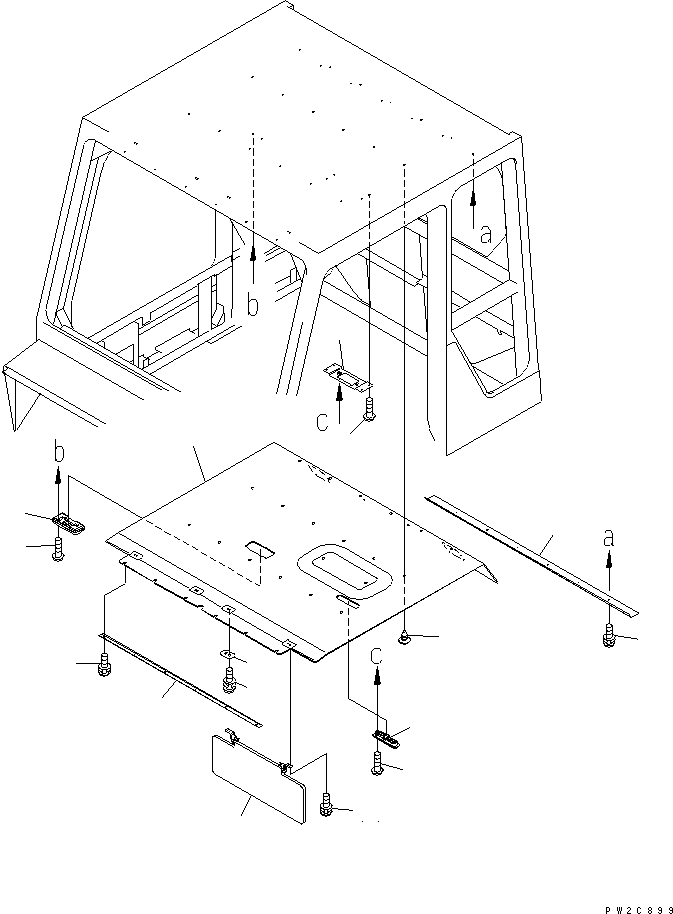 a
b
c
b
a
c
PW2C899