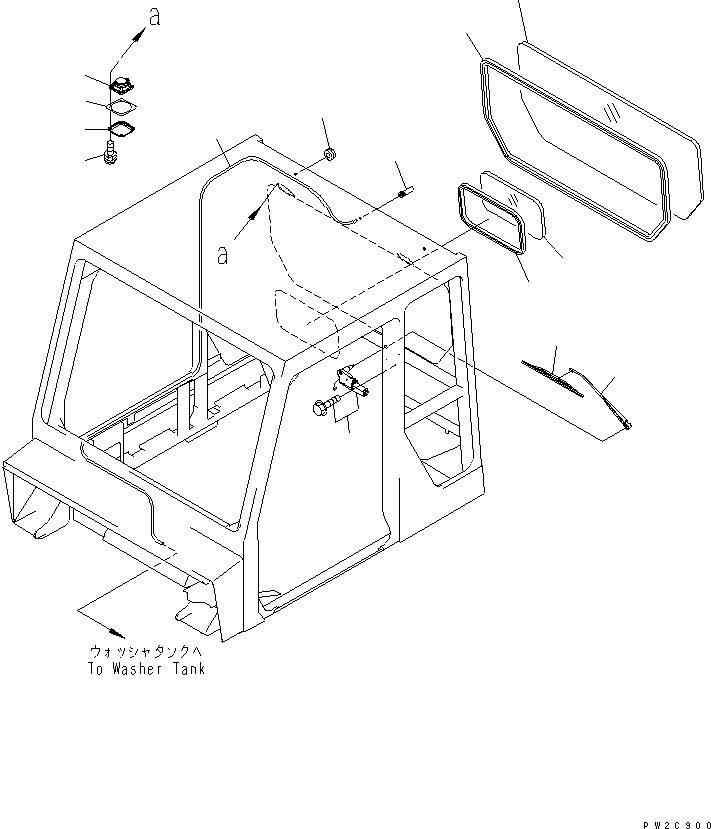 a

a

ウォッシャタンクへ
To Washer Tank

PW2C900