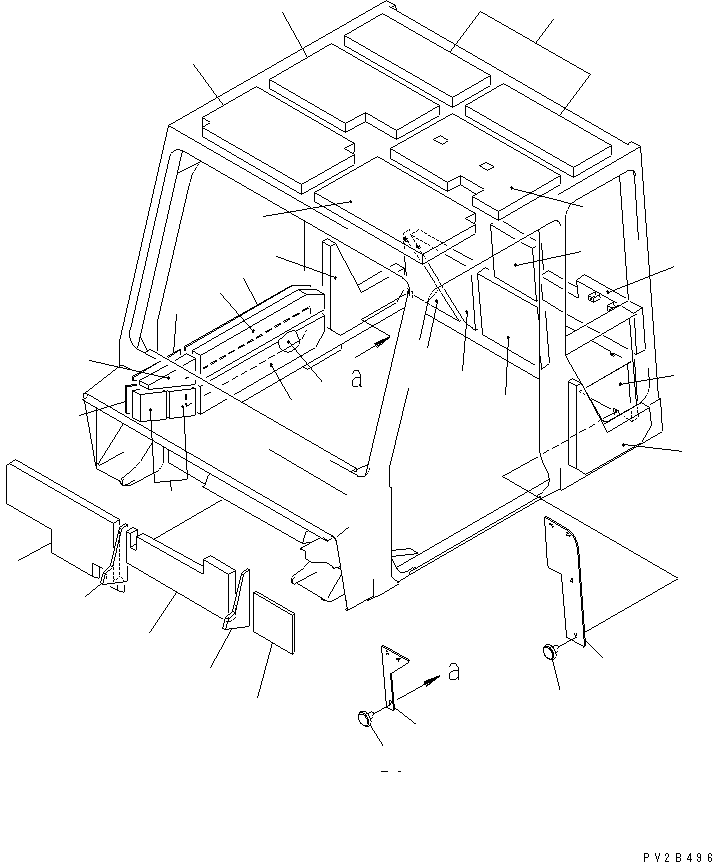 a

a

PV2B496