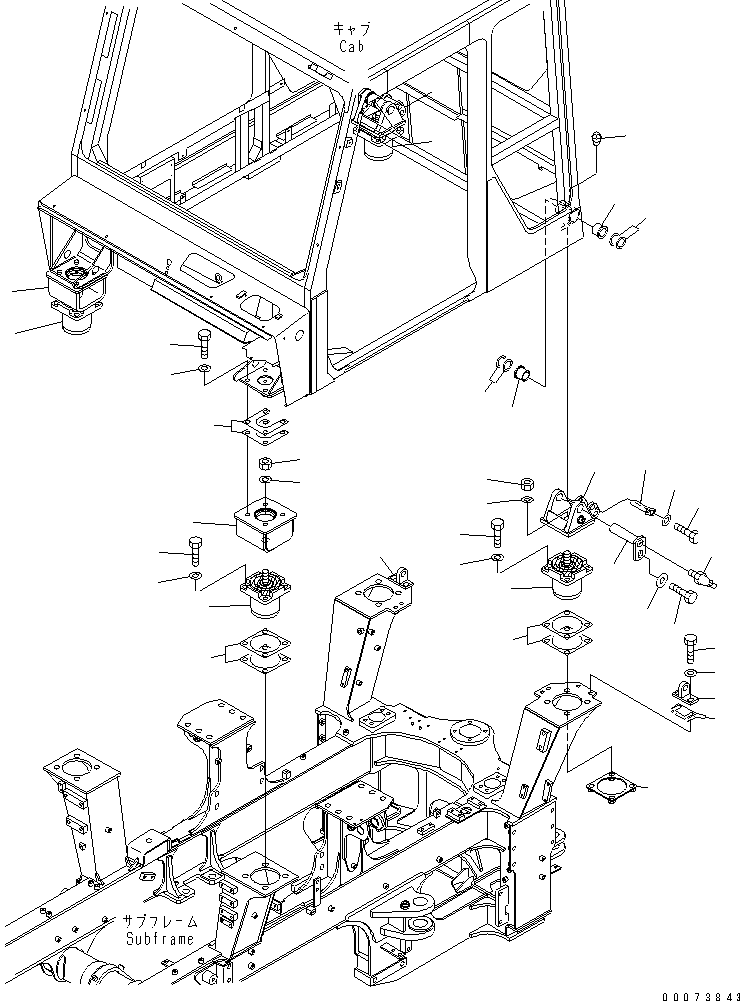 キャブ
Cab

サブフレーム
Subframe

00073843