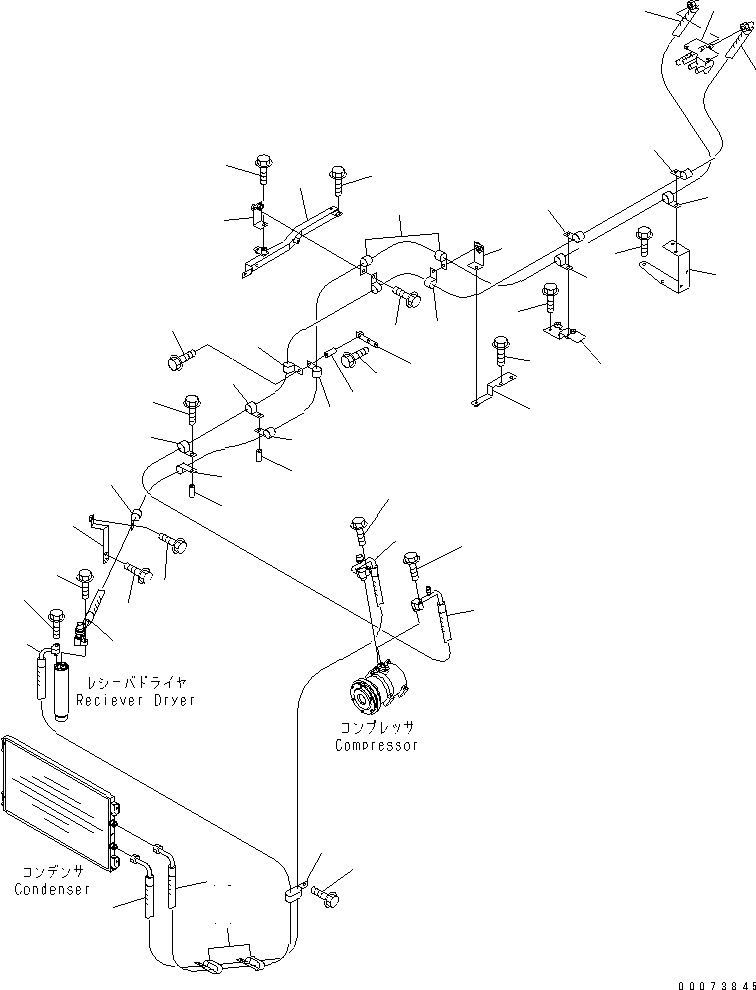 レシーバドライヤ
Reciever Dryer

コンプレッサ
Compressor

コンデンサ
Condenser

00073845