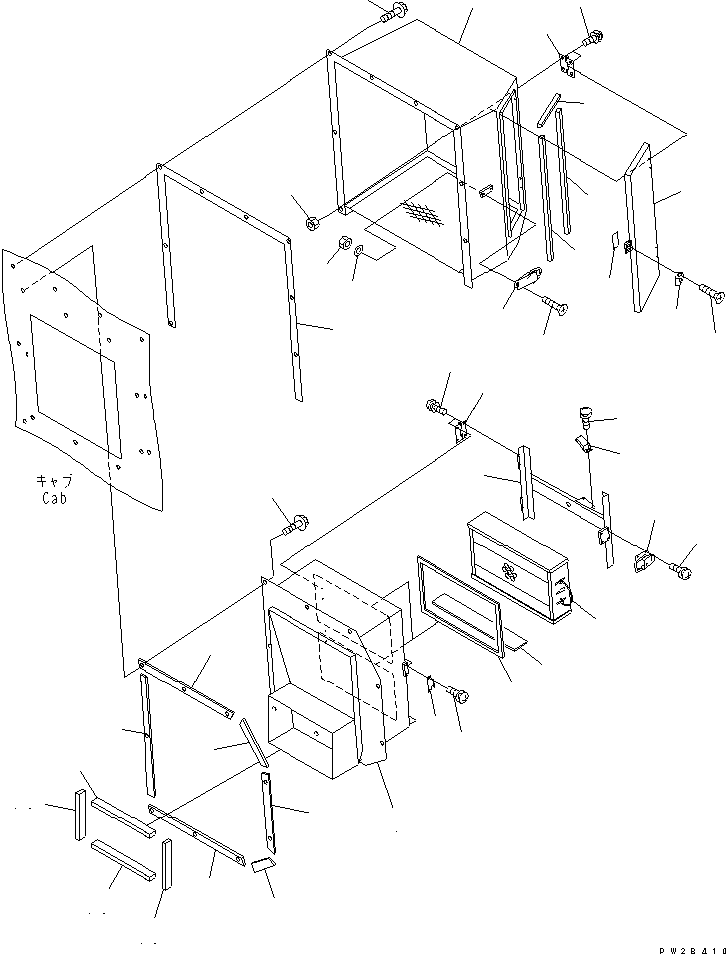 キャブ
Cab

PW2B410