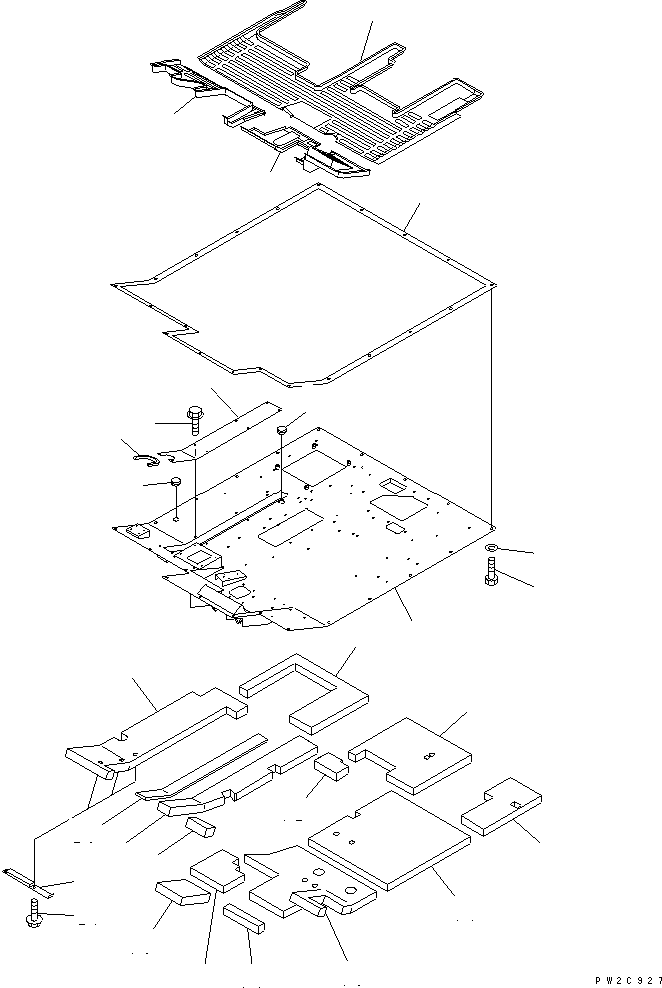 PW2C927