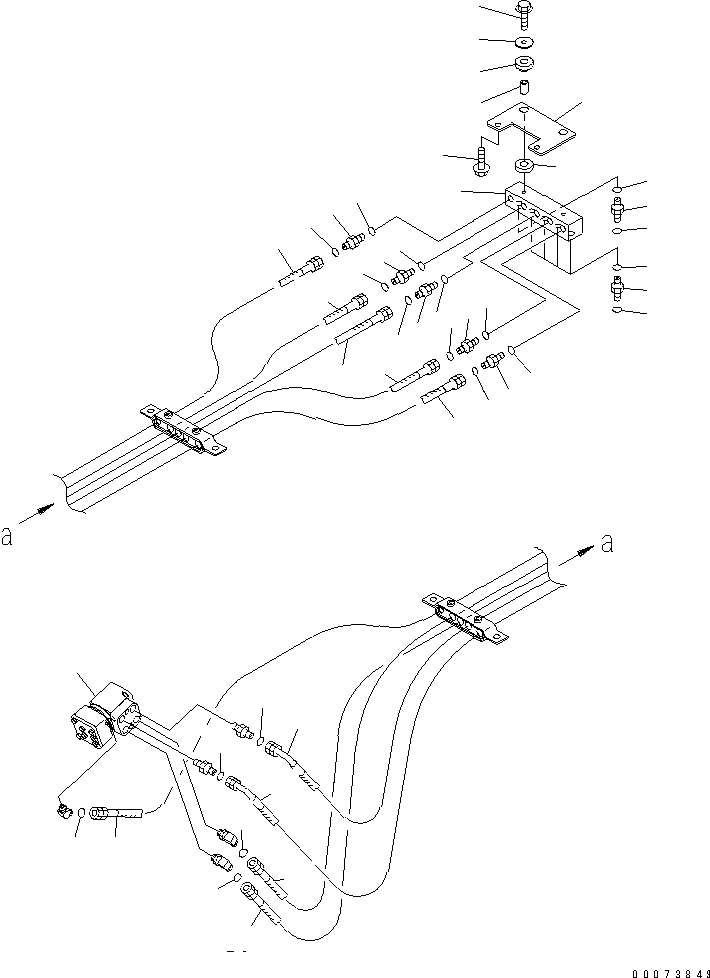 a

a

00073849