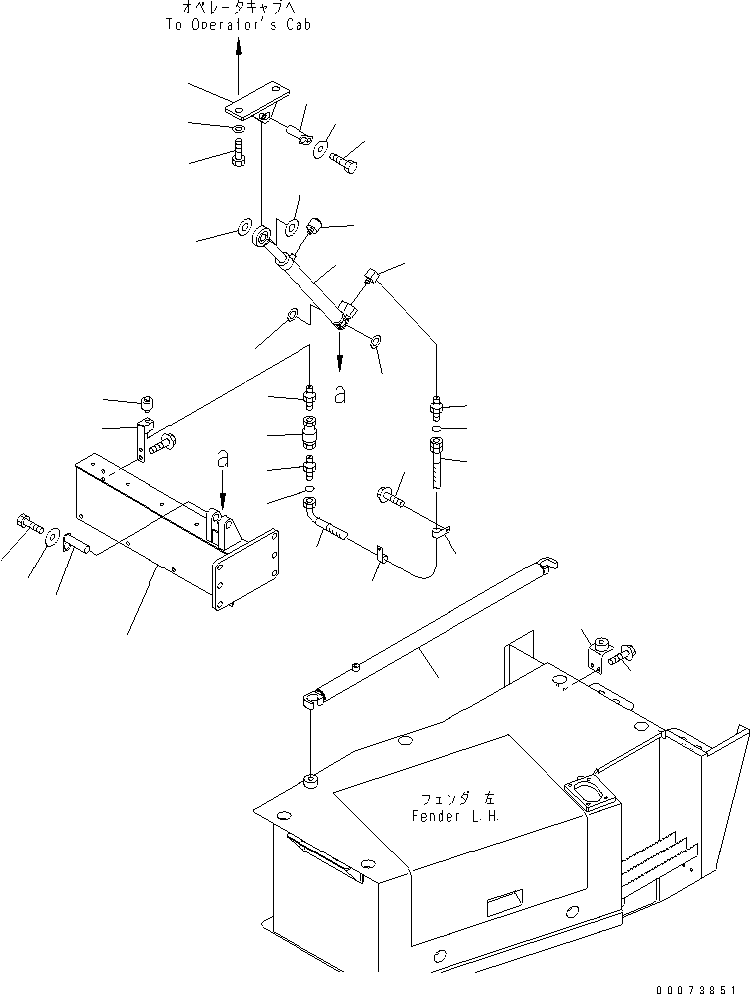 オペレータキャブへ
To Operator's Cab

a

a

フェンダ 左
Fender L.H.

00073851