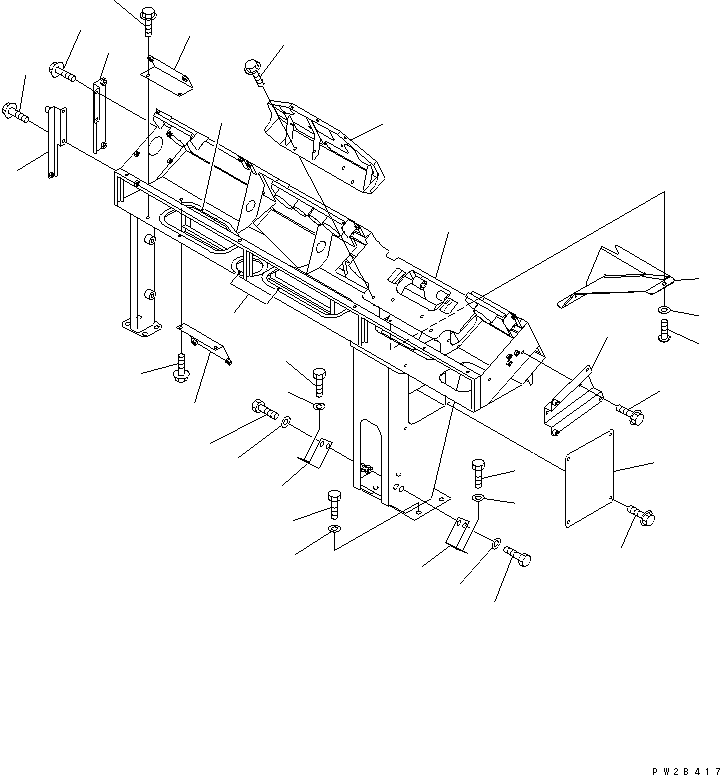 PW2B417