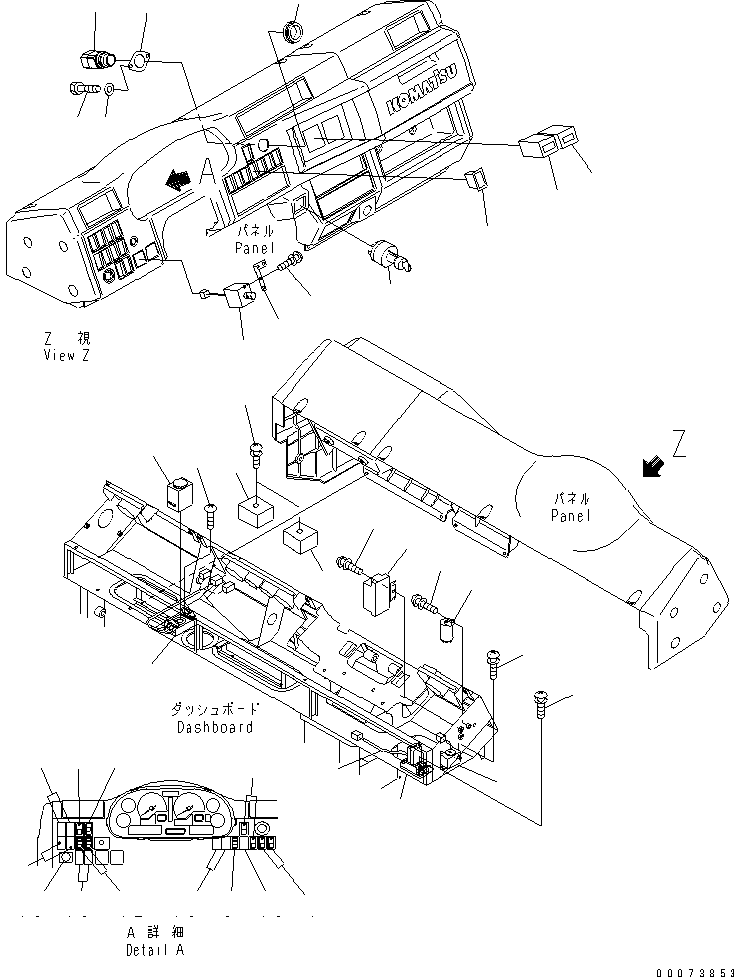 KOMATSU

A

パネル
Panel

Z 視
View Z

Z

パネル
Panel

ダッシュボード
Dashboard

A 詳細
Detail A

00073853