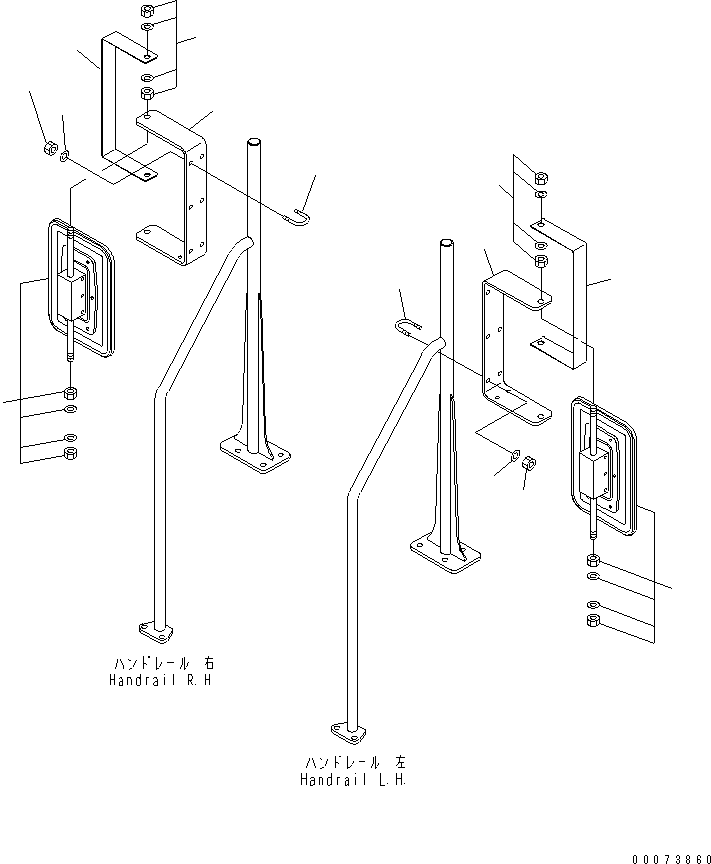 ハンドレール 右
Handrail R.H

ハンドレール 左
Handrail L.H.

00073860