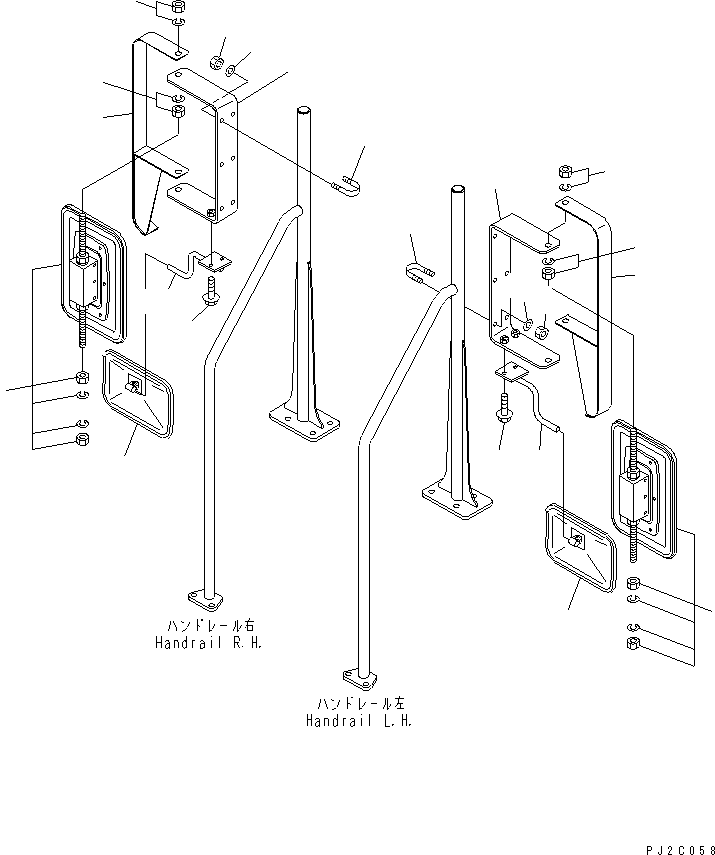 ハンドレール右
Handrail R.H.

ハンドレール左
Handrail L.H.

PJ2C058