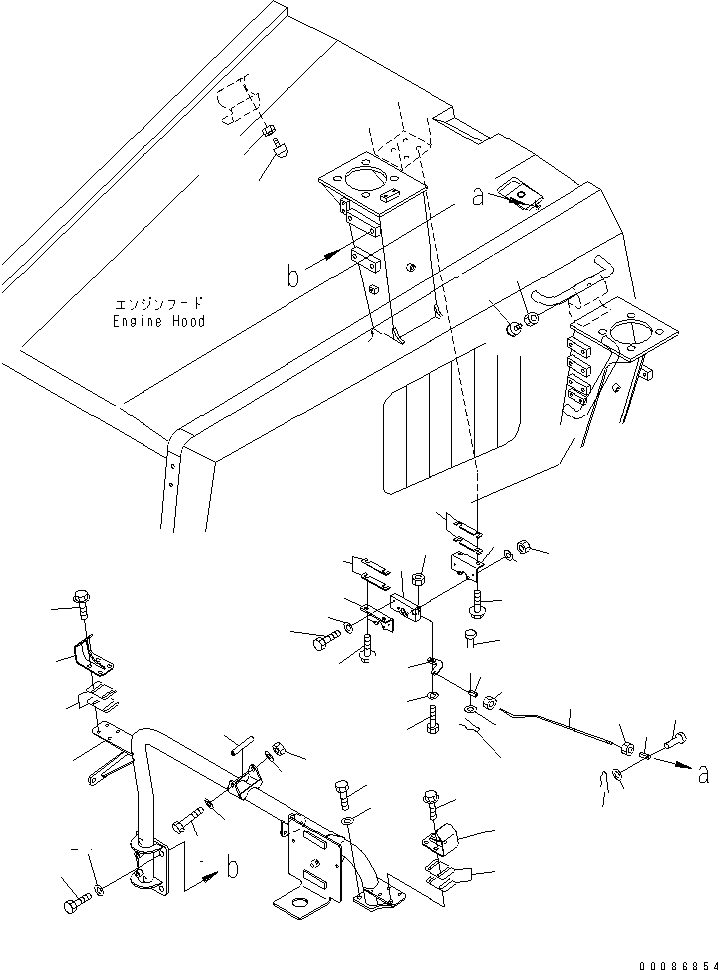 a

b

エンジンフード
Engine Hood

a

b

00086854