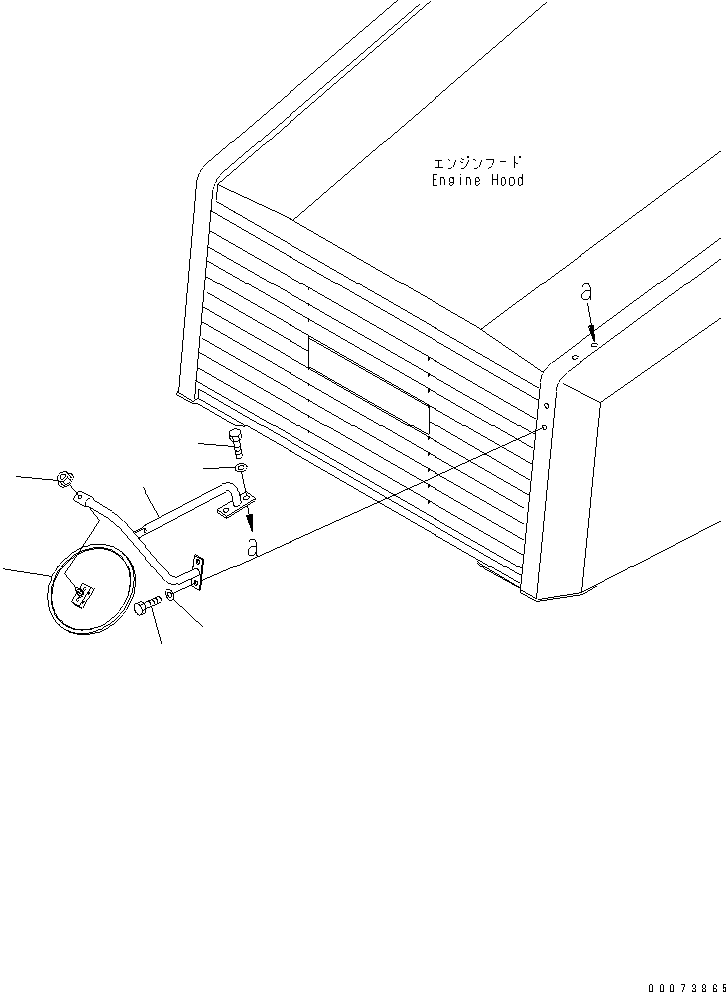 エンジンフード
Engine Hood

a

a

00073865