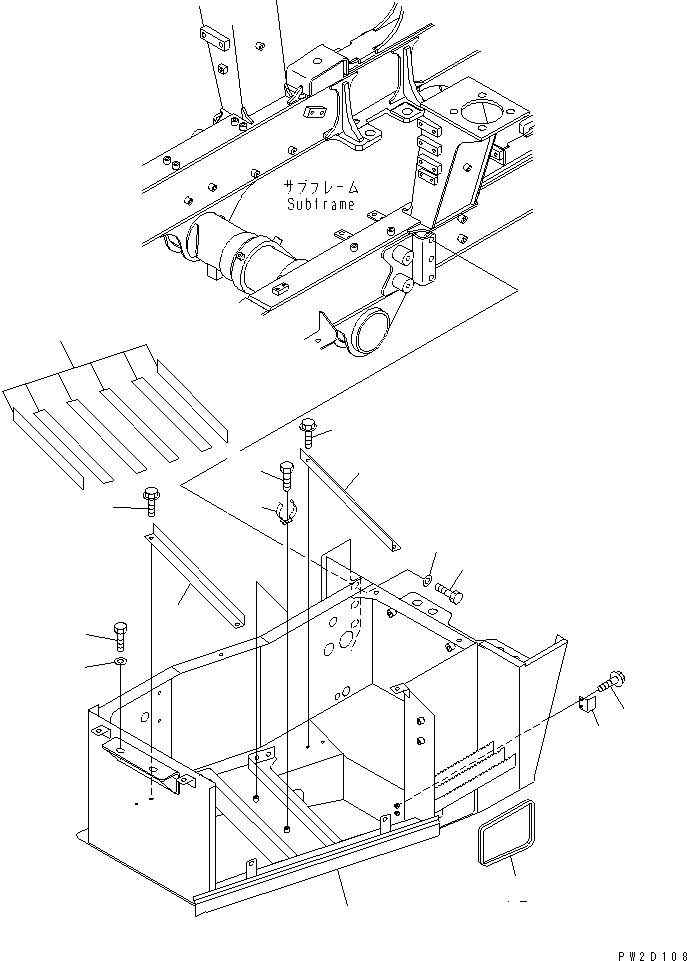 サブフレーム
Subframe

PW2D108