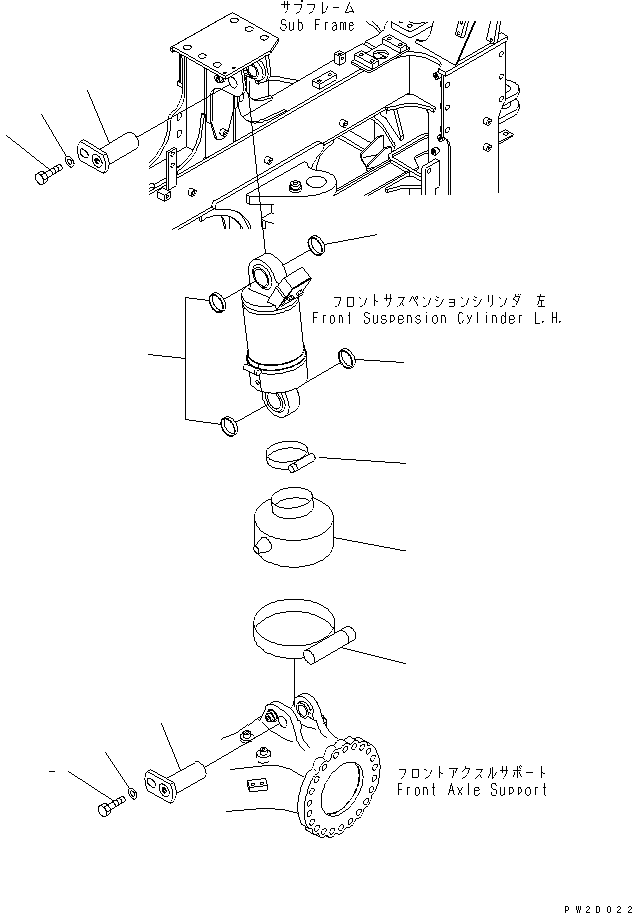 サブフレーム
Sub Frame

フロントサスペンションシリンダ 左
Front Suspension Cylinder L.H.

フロントアクスルサポート
Front Axle Support

PW2D022