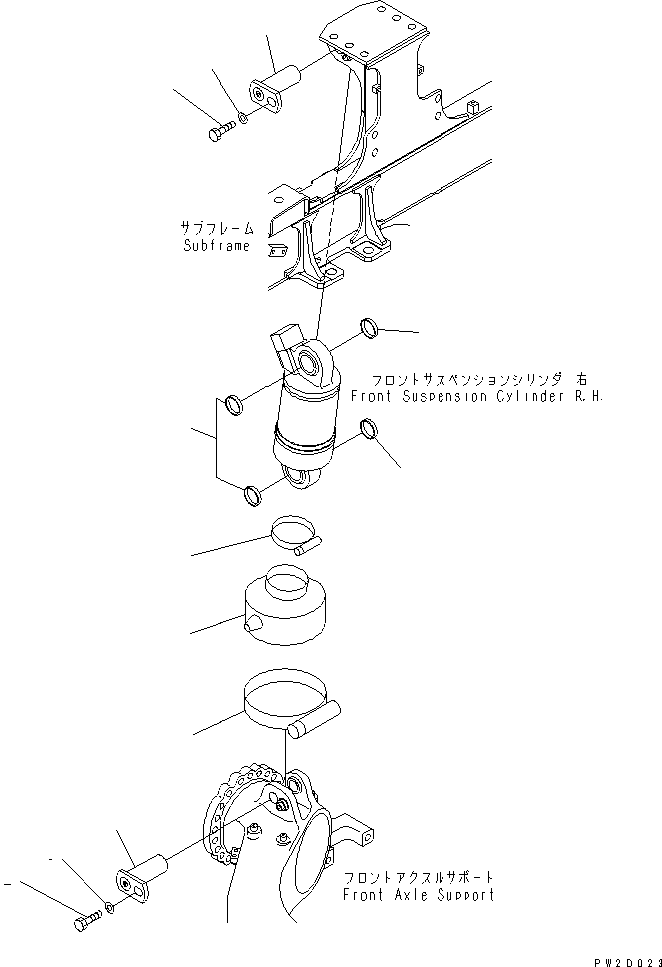 サブフレーム
Subframe

フロントサスペンションシリンダ 右
Front Suspension Cylinder R.H.

フロントアクスルサポート
Front Axle Support

PW2D023