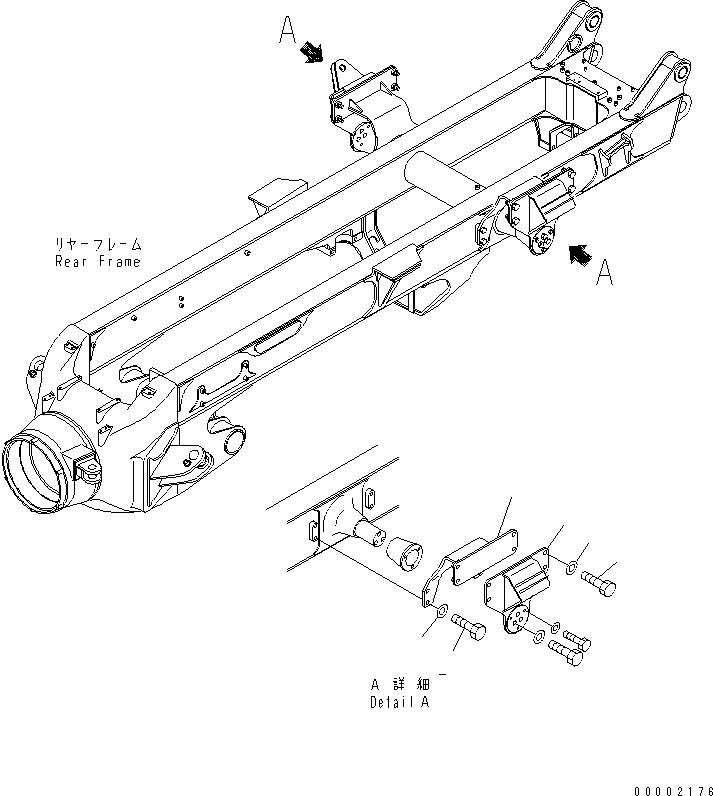 A

リヤーフレーム
Rear Frame

A

A 詳細
Detail A

00002176