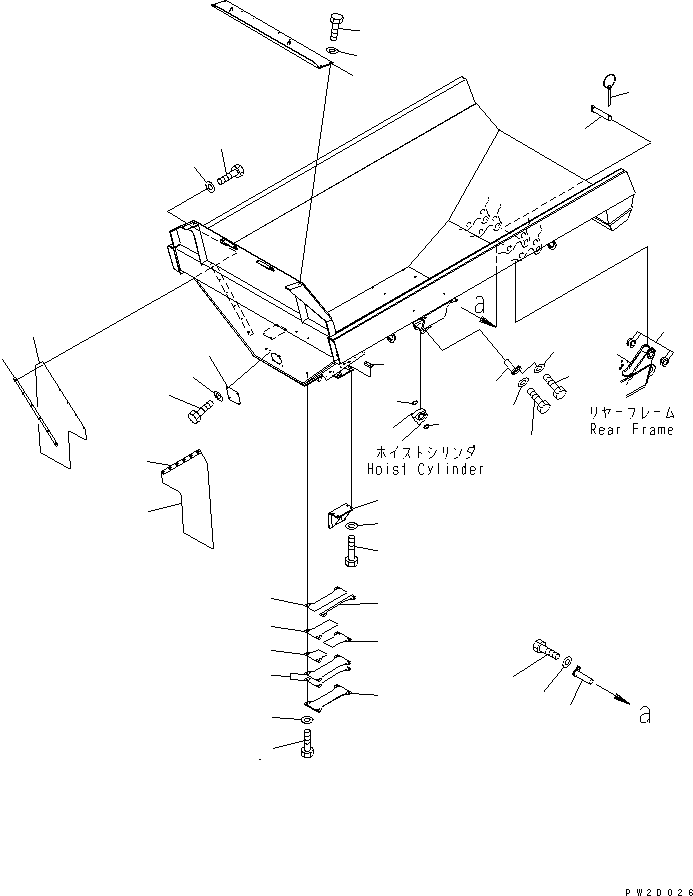 a

リヤーフレーム
Rear Frame

ホイストシリンダ
Hoist Cylinder

a

PW2D026