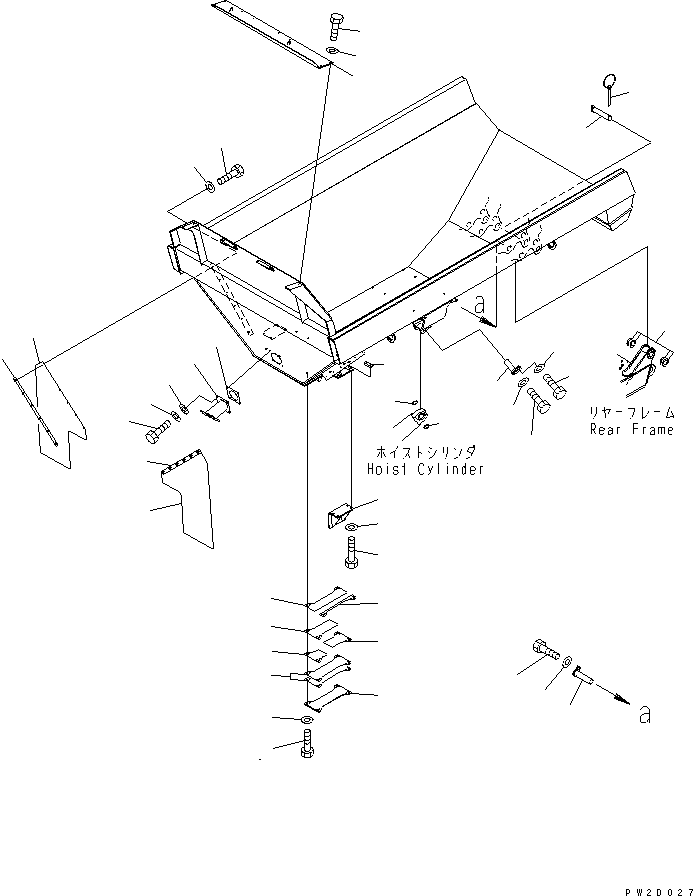 a

リヤーフレーム
Rear Frame

ホイストシリンダ
Hoist Cylinder

a

PW2D027