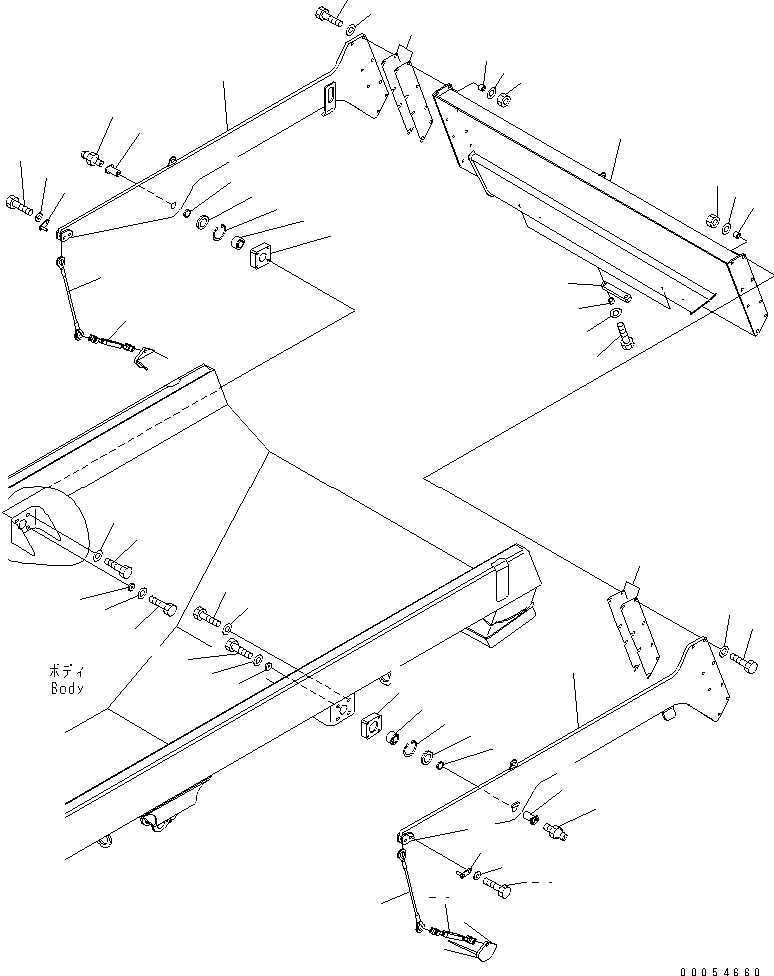 ボディ
Body

00054660