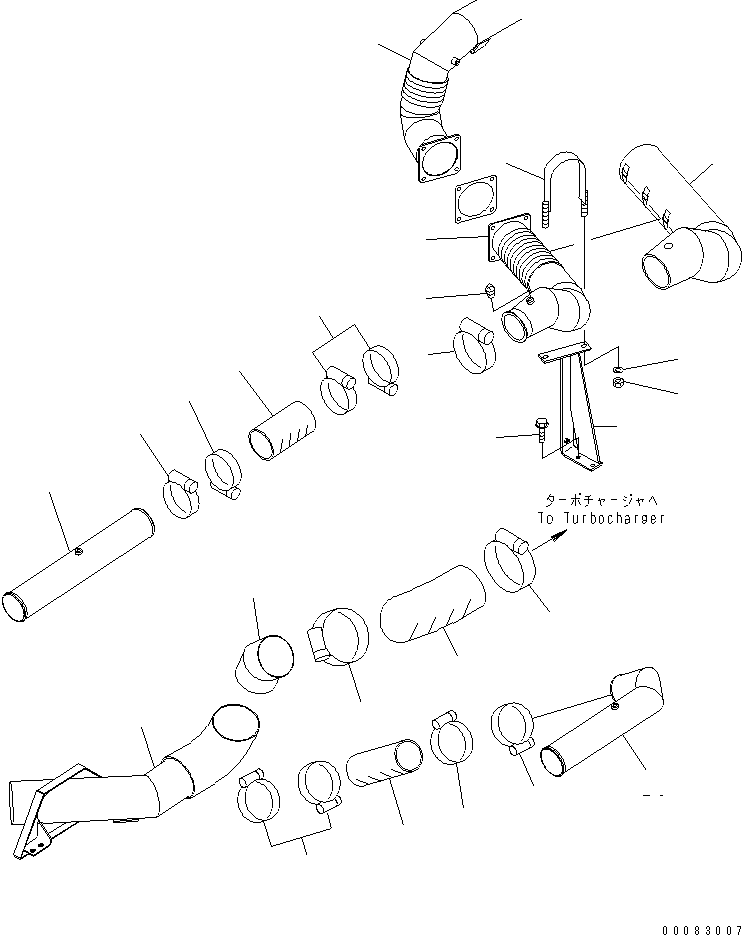 ターボチャージャへ
To Turbocharger

00083007