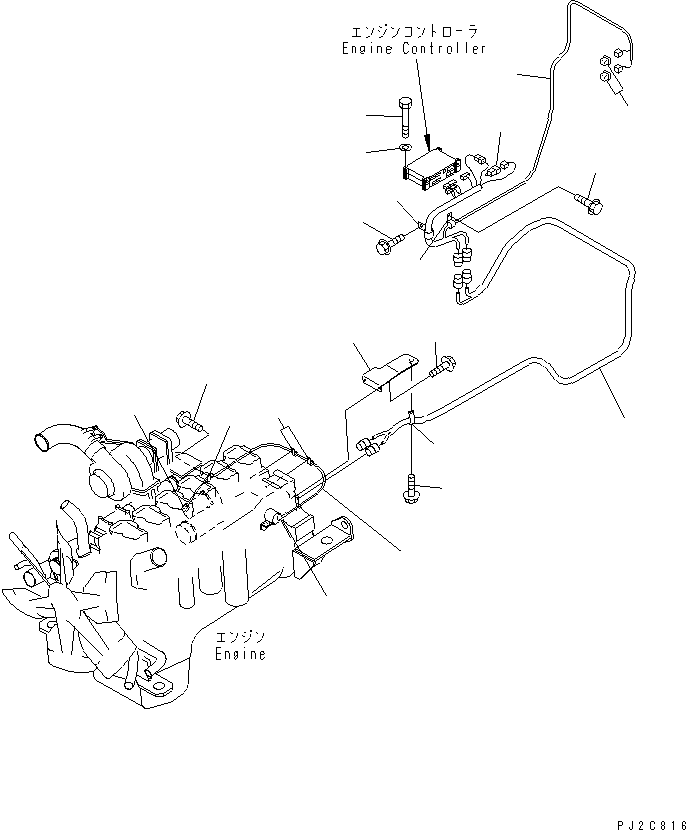 エンジンコントローラ
Engine Controller

エンジン
Engine

PJ2C816