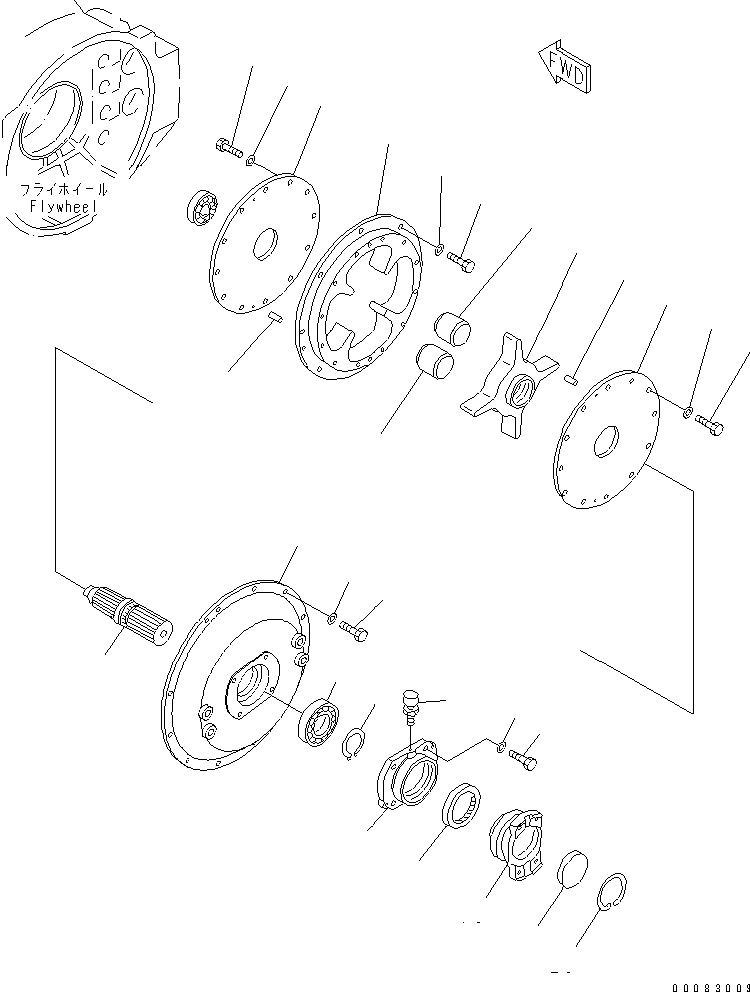 FWD
フライホイール
Flywheel
00083009