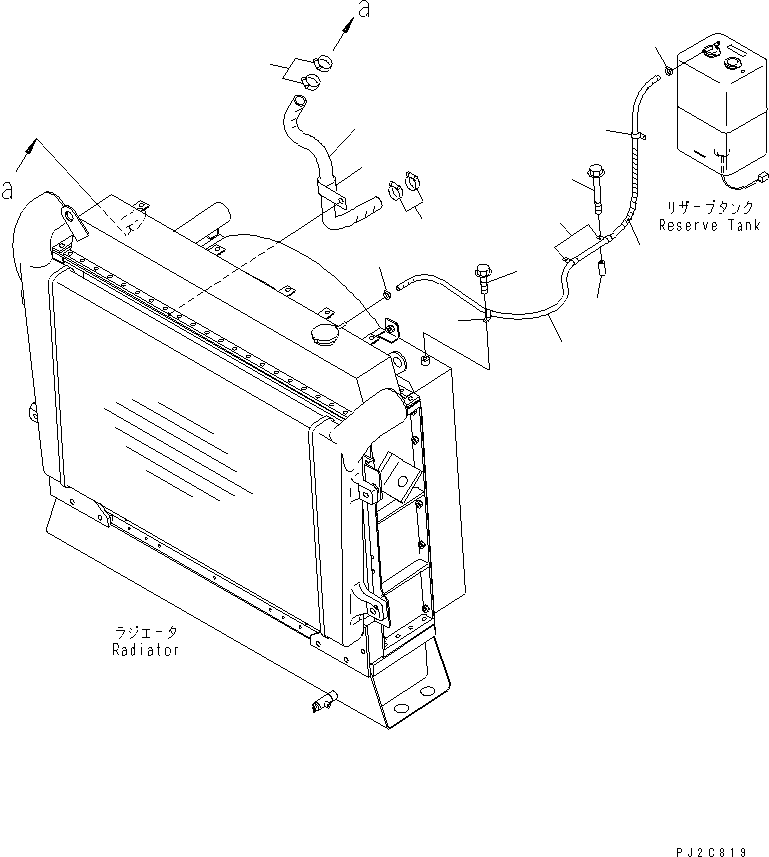 a

a

リザーブタンク
Reserve Tank

ラジエータ
Radiator

PJ2C819