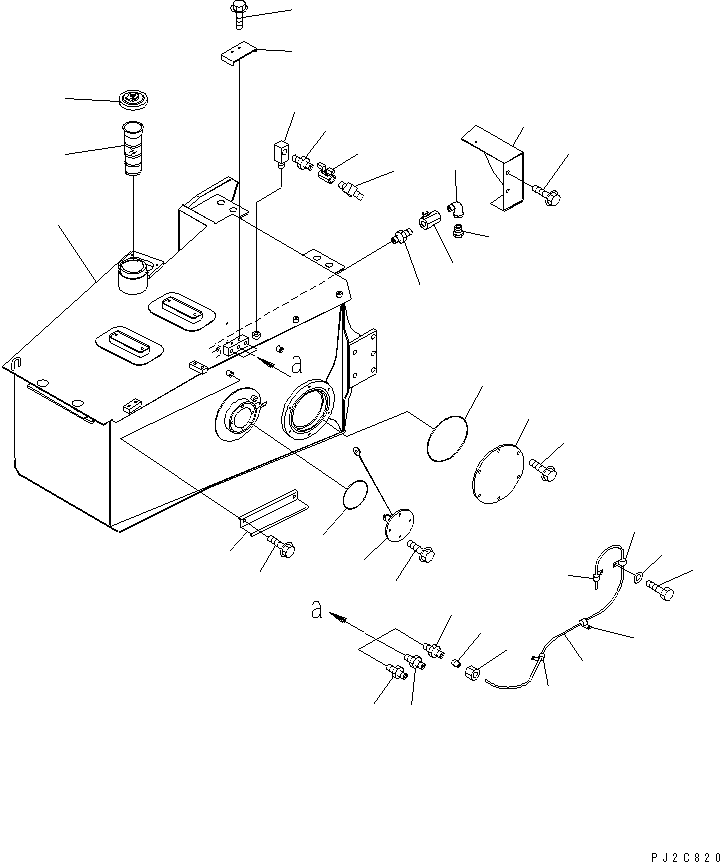 a

a

PJ2C820