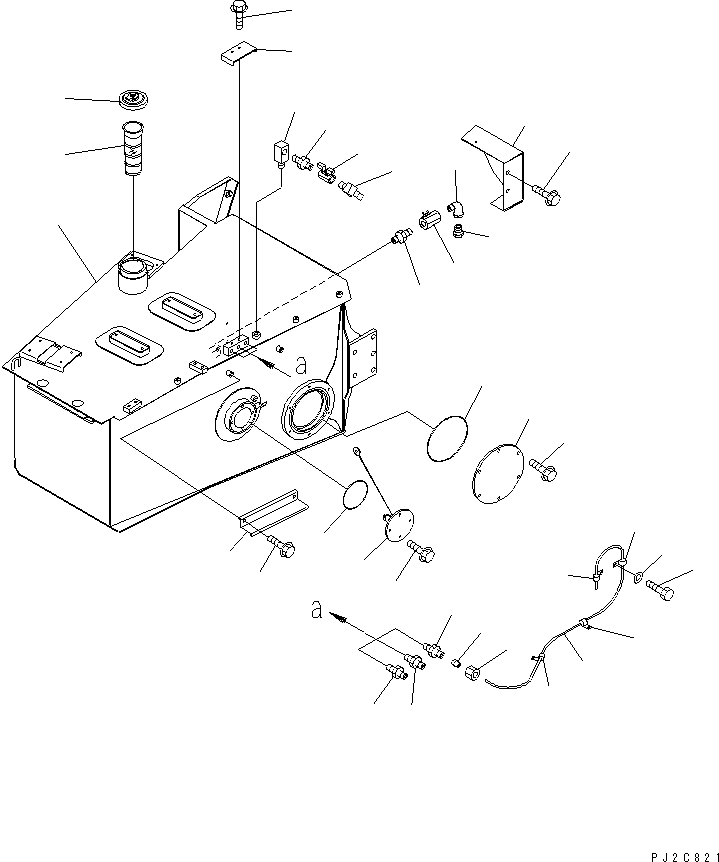 a

a

PJ2C821