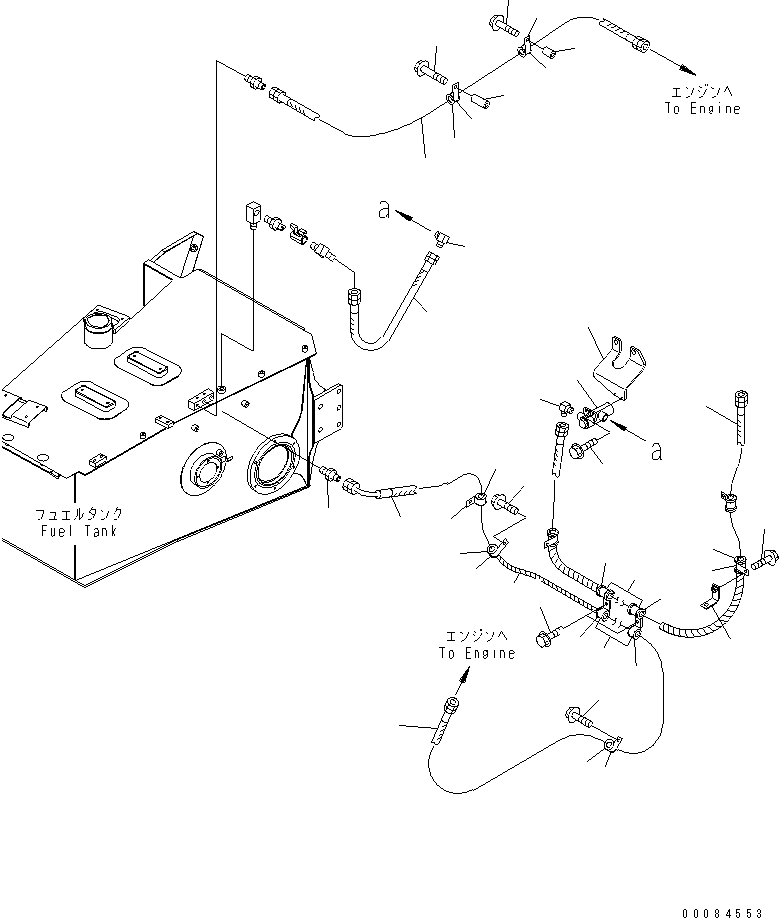 エンジンへ
To Engine

a

a

フュエルタンク
Fuel Tank

エンジンへ
To Engine

00084553