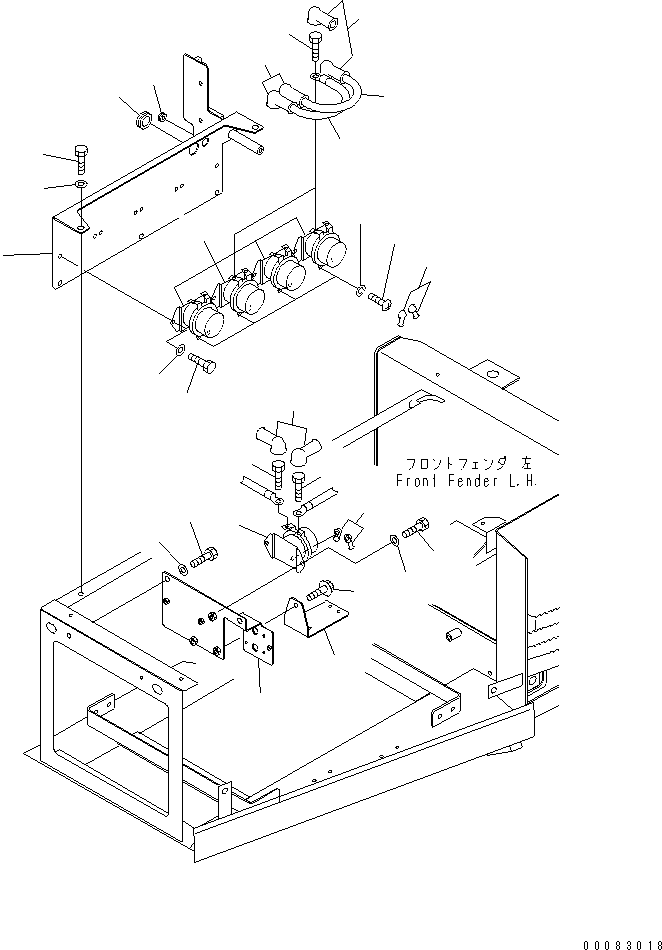 フロントフェンダ 左
Front Fender L.H.

00083018