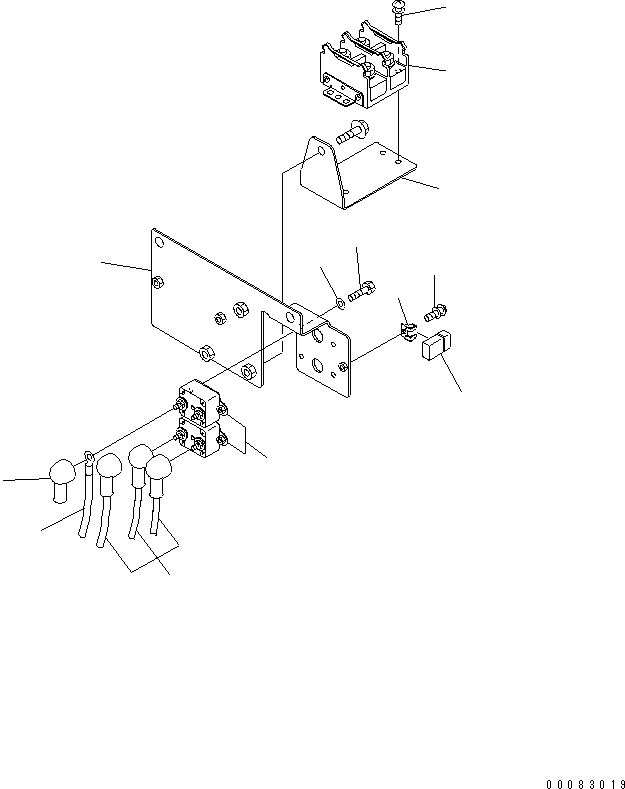 00083019