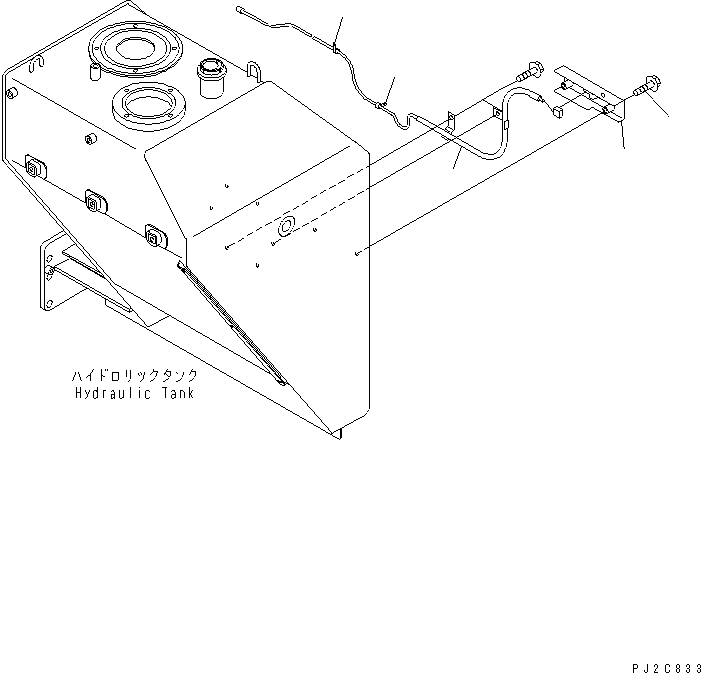 ハイドロリックタンク
Hydraulic Tank

PJ2C833