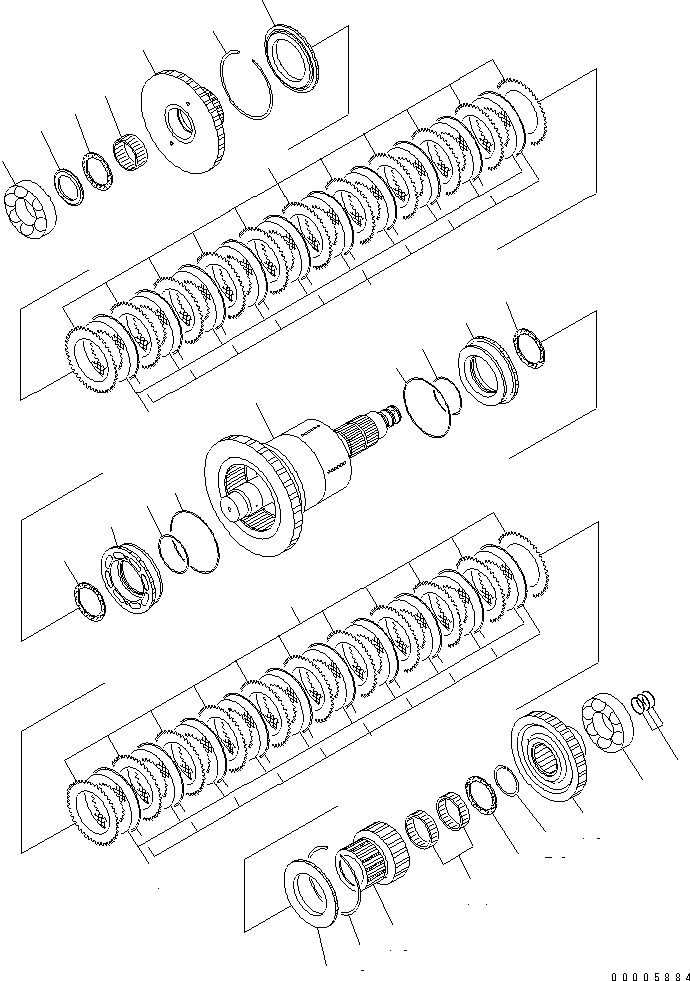 00005884