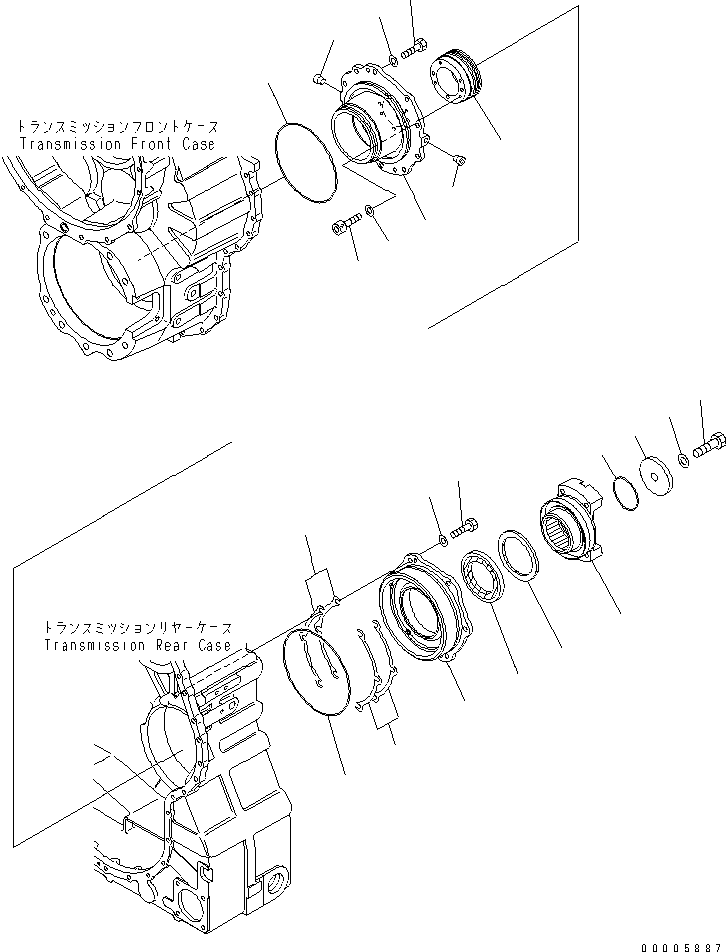 トランスミッションフロントケース
Transmission Front Case

トランスミッションリヤーケース
Transmission Rear Case

00005887