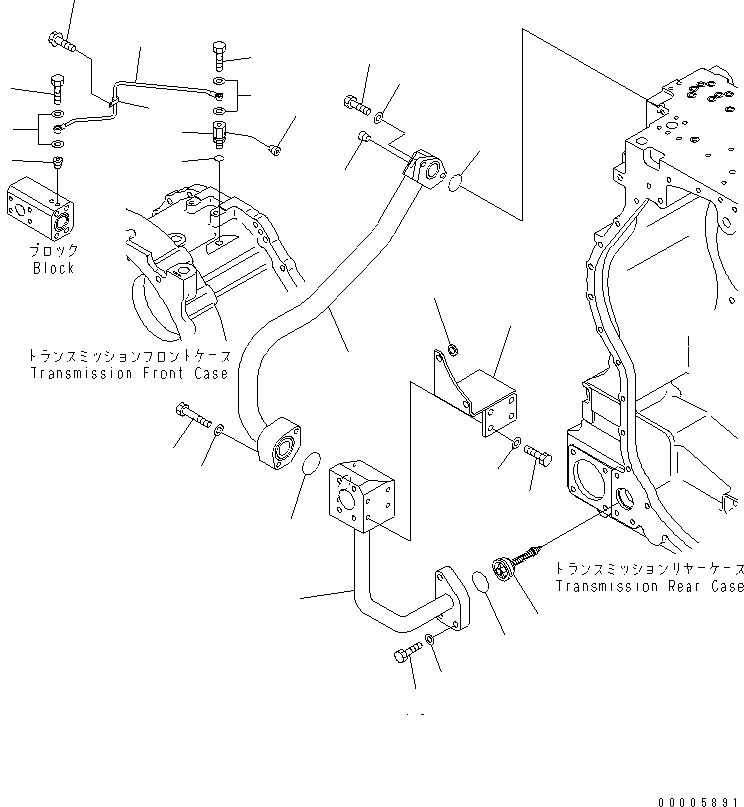 ブロック
Block

トランスミッションフロントケース
Transmission Front Case

トランスミッションリヤーケース
Transmission Rear Case

00005891