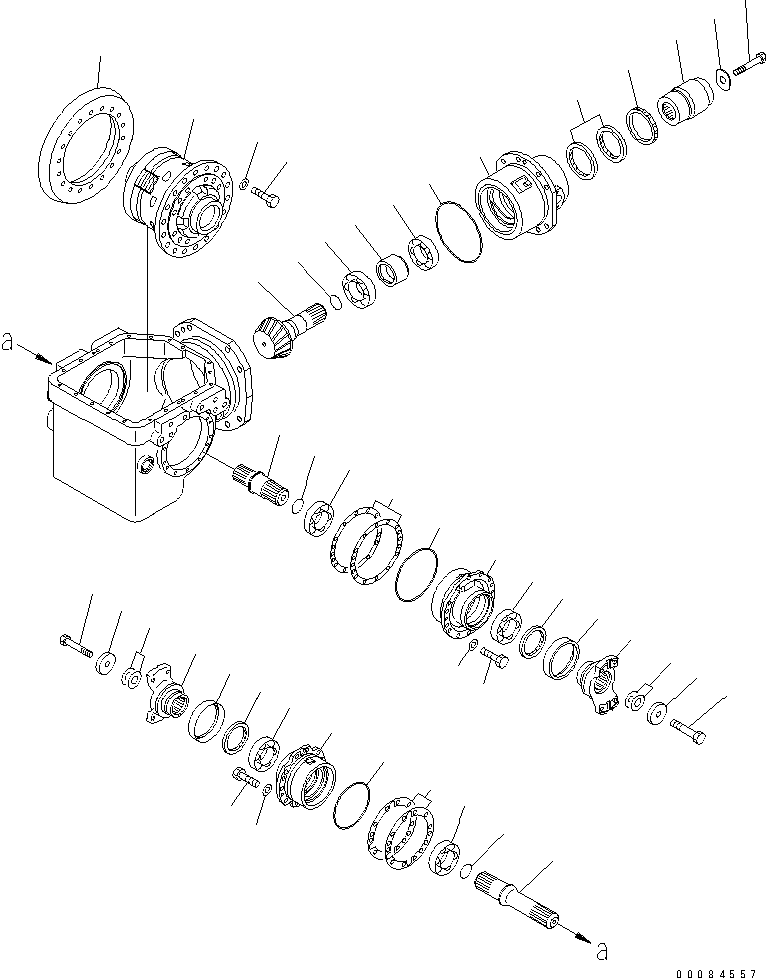 a

a

00084557