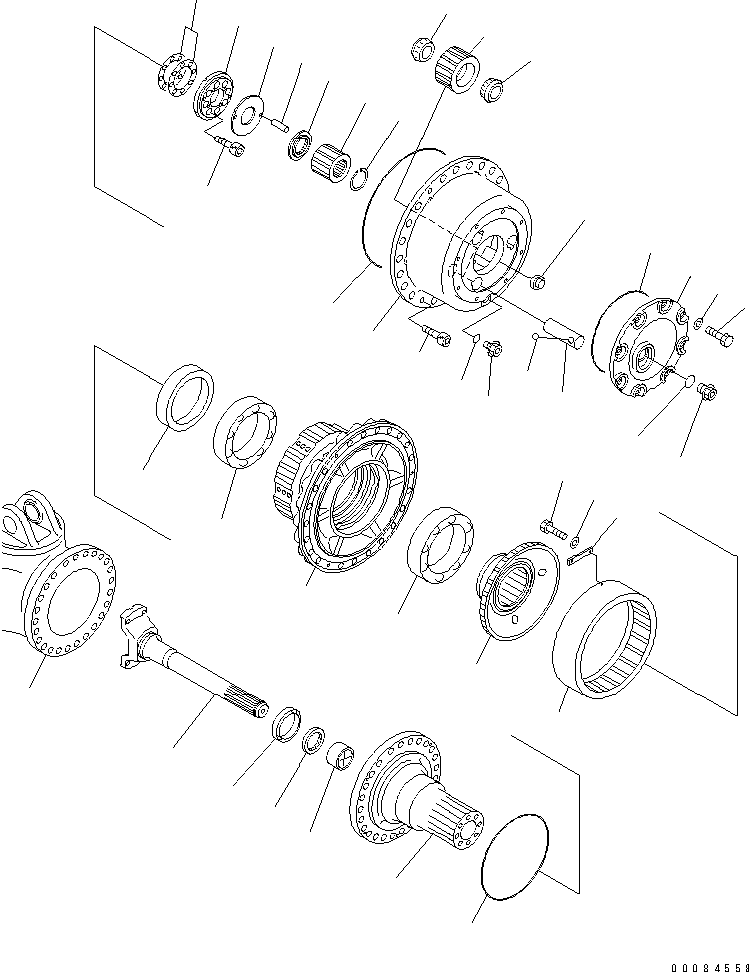 00084558