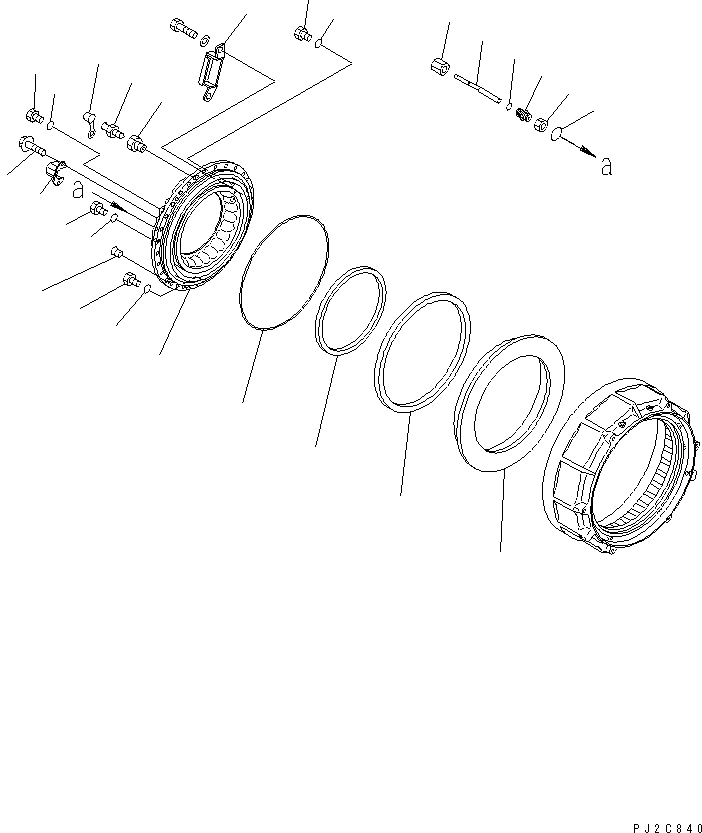 a

a

PJ2C840