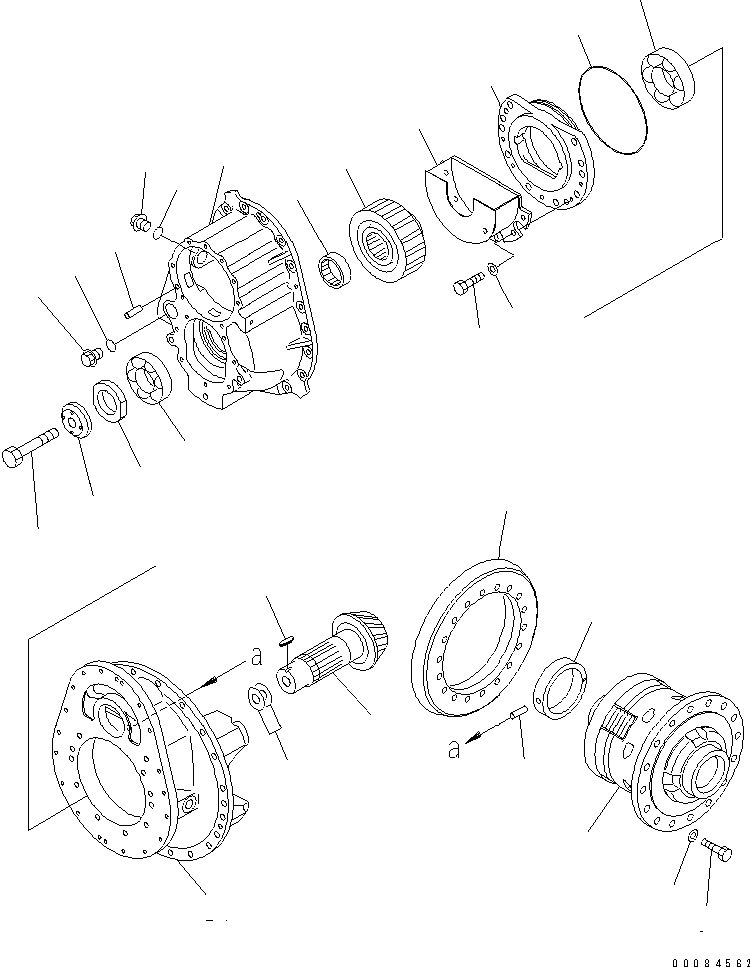 a

a

00084562