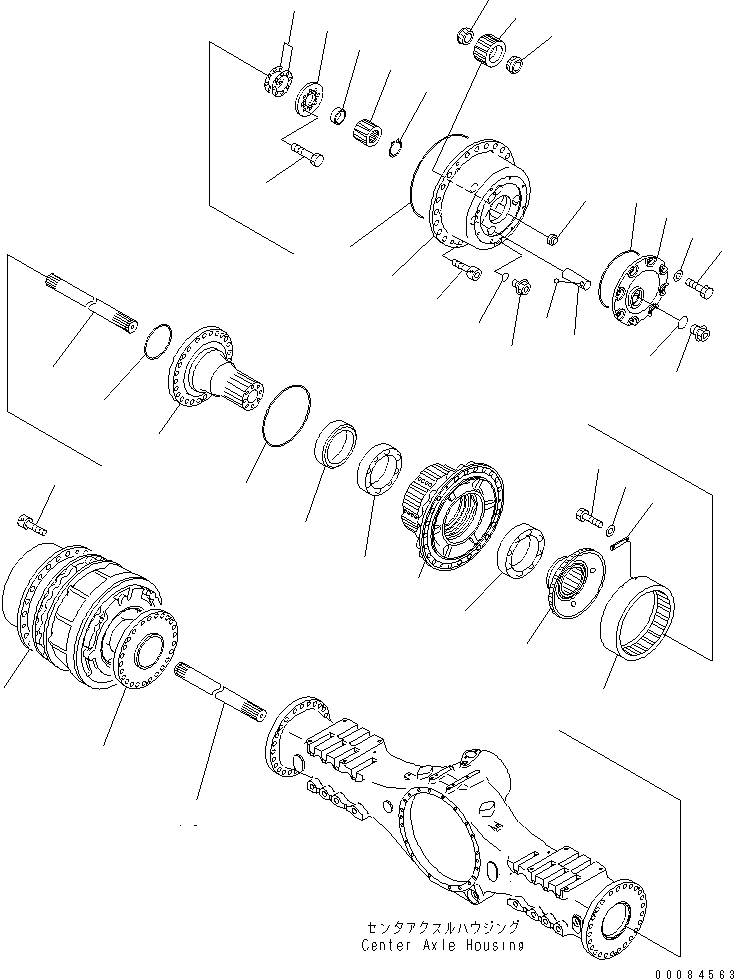 センタアクスルハウジング
Center Axle Housing

00084563